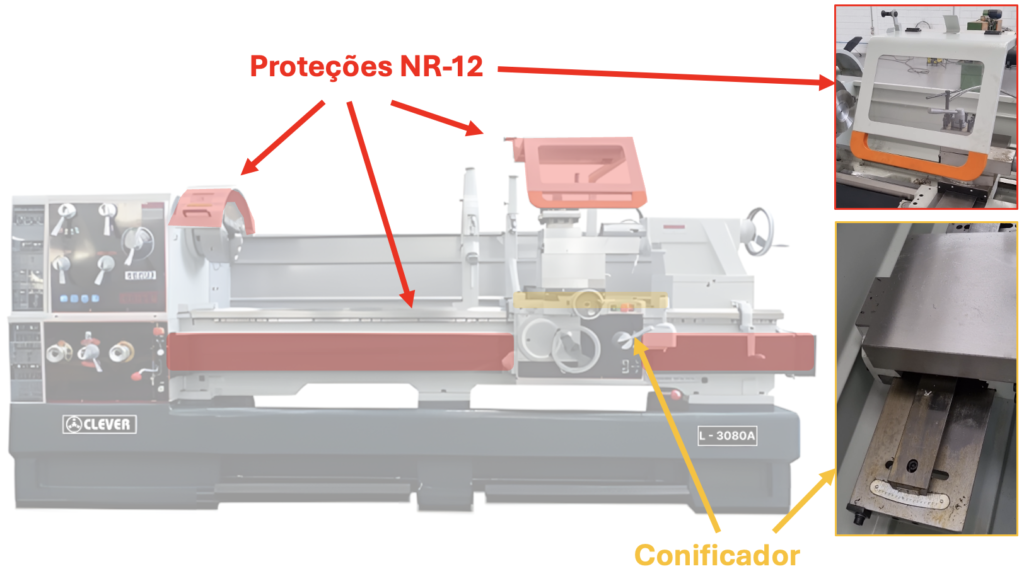 Proteções NR-12

CLEVER

L - 3080A

Conificador