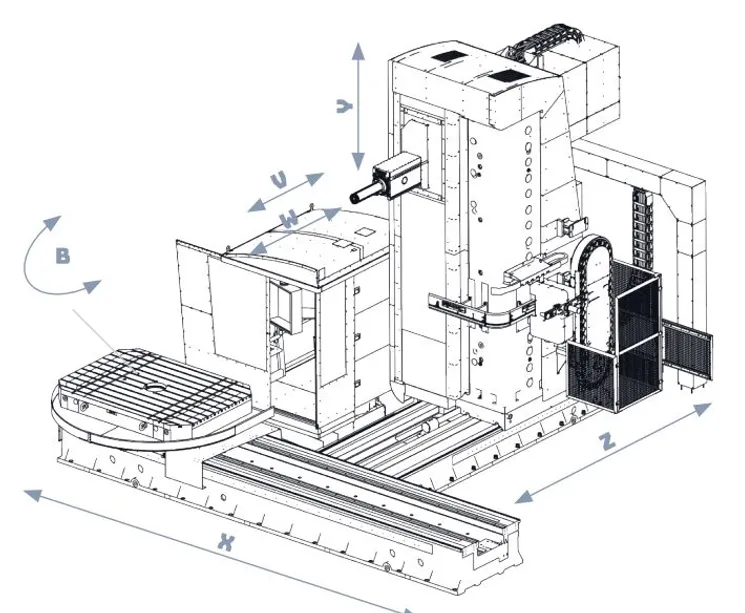 Y
U
W
B
Z
X