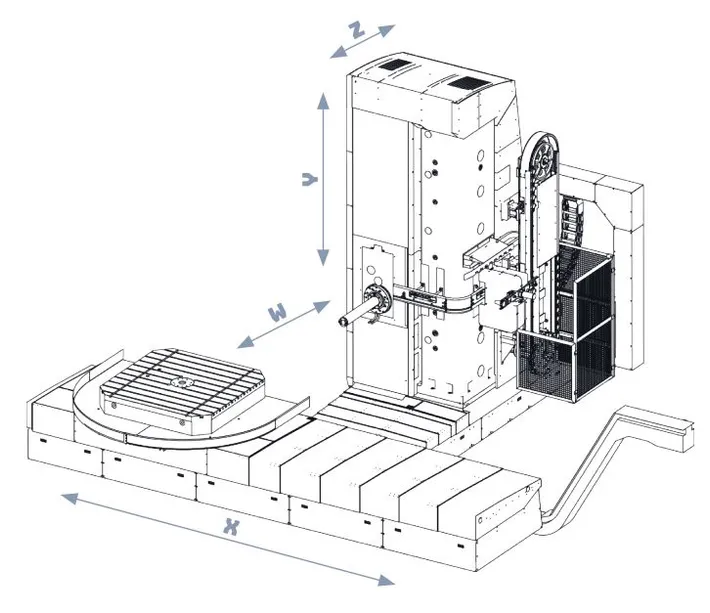 Z
Y
W
X