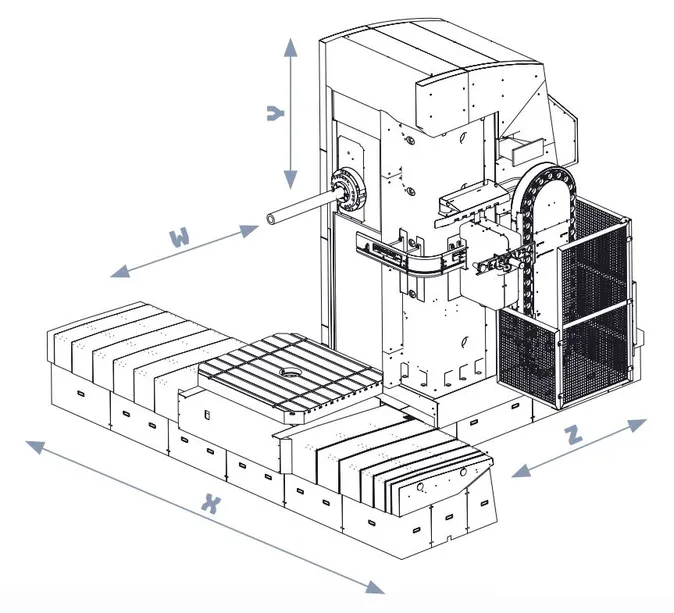 Y
W
Z
X