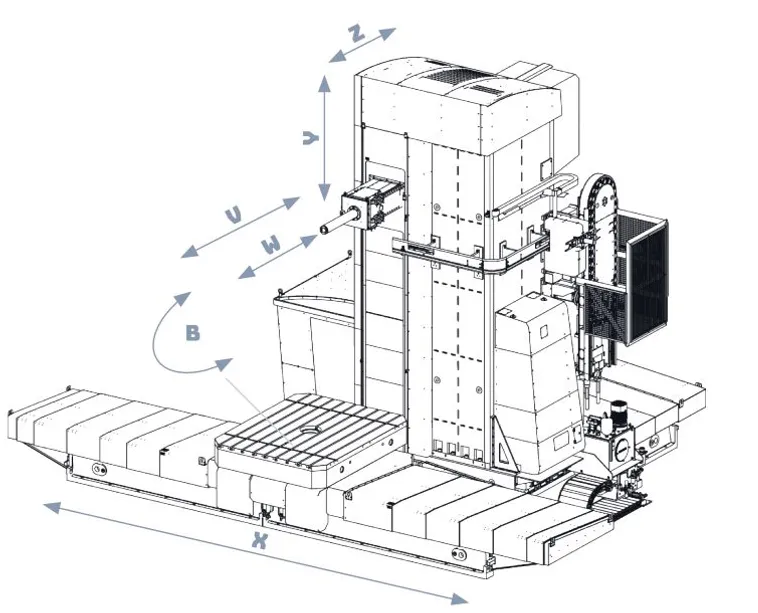 Z
Y
U
W
B
X