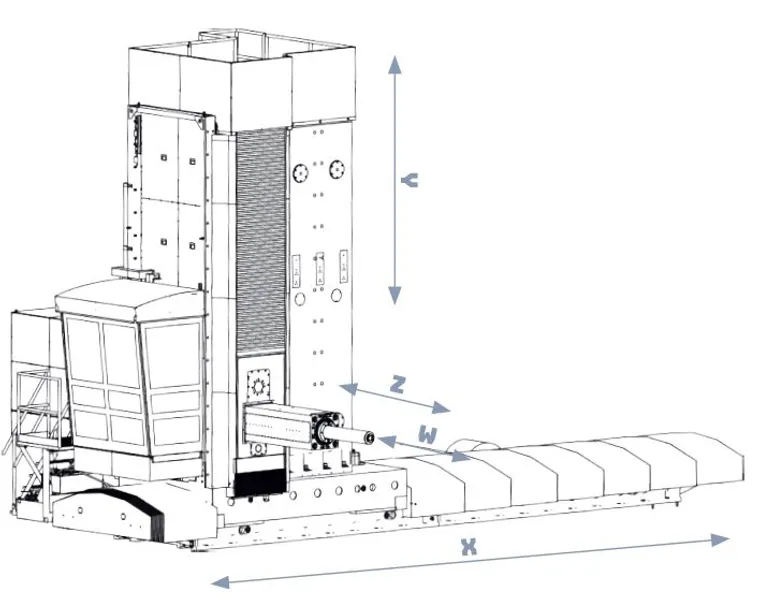 Y
Z
W
X