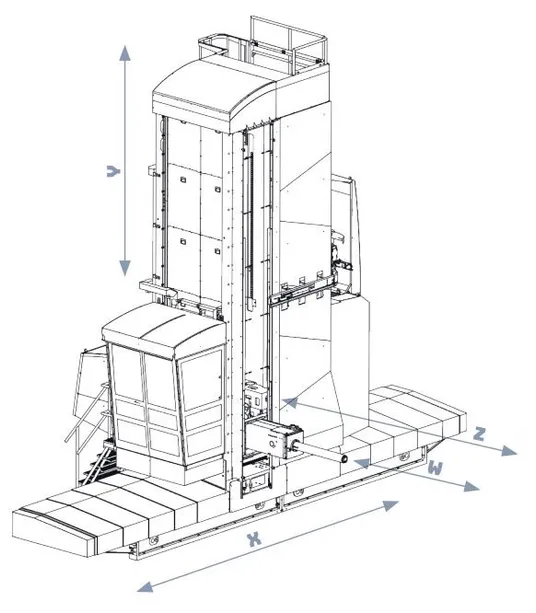 Y
Z
W
X