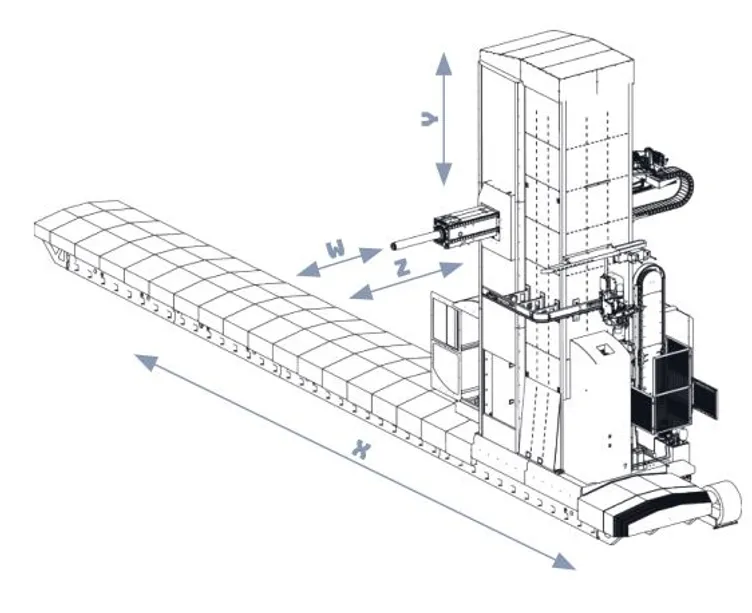 Y
W
Z
X